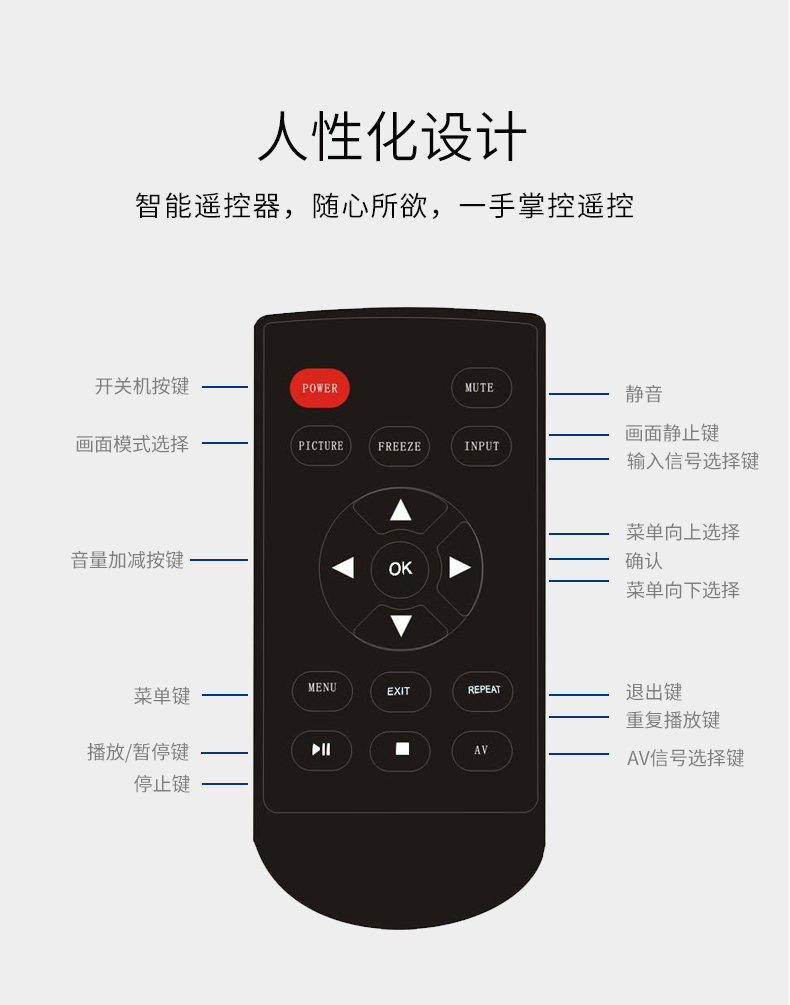 人性化设计

智能遥控器，随心所欲，一手掌控遥控

开关机按键
画面模式选择
音量加减按键
菜单键
播放/暂停键
停止键

POWER
MUTE
PICTURE
FREEZE
INPUT
OK
MENU
EXIT
REPEAT
AV

静音
画面静止键
输入信号选择键
菜单向上选择
确认
菜单向下选择
退出键
重复播放键
AV信号选择键